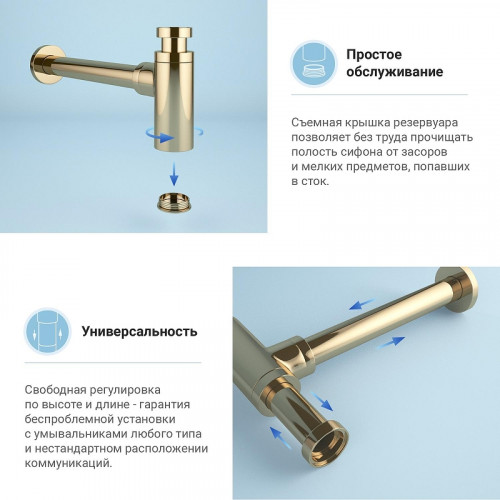 Простое обслуживание

Съемная крышка резервуара позволяет без труда прочищать полость сифона от засоров и мелких предметов, попавших в сток.

Универсальность

Свободная регулировка по высоте и длине - гарантия беспроблемной установки с умывальниками любого типа и нестандартном расположении коммуникаций.