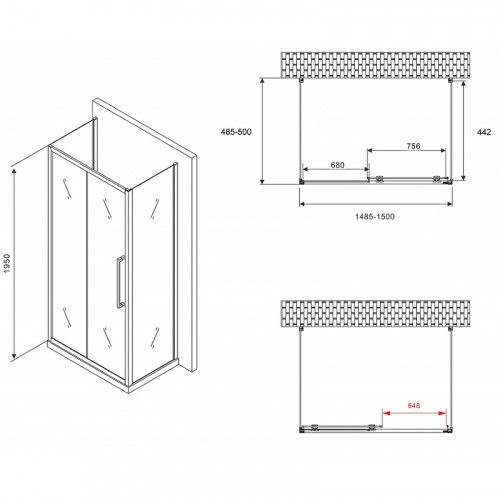 1950

485-500

442

756

680

1485-1500

648