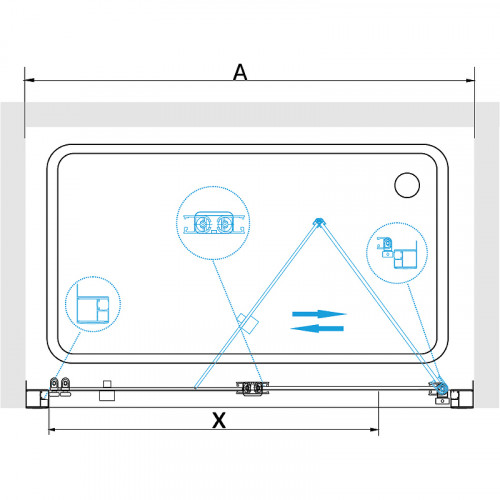 A

X