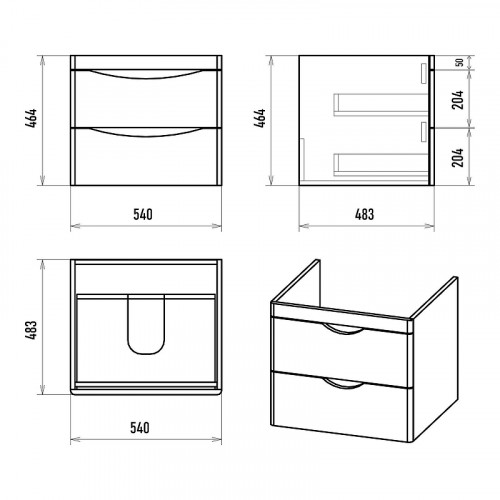 464

540

464

50

204

204

483

483

540