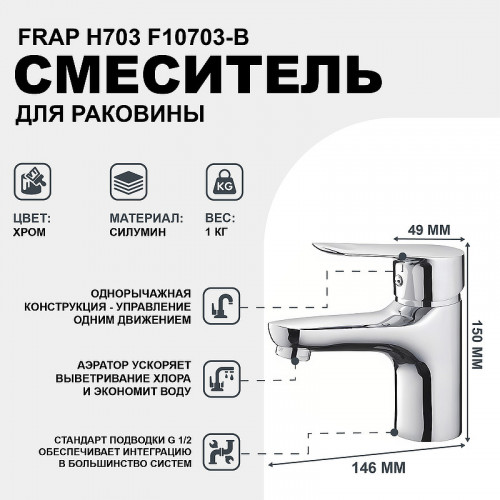 FRAP H703 F10703-B
СМЕСИТЕЛЬ
ДЛЯ РАКОВИНЫ

KG

ЦВЕТ:
ХРОМ

МАТЕРИАЛ:
СИЛУМИН

ВЕС:
1 КГ

49 ММ

ОДНОРЫЧАЖНАЯ КОНСТРУКЦИЯ - УПРАВЛЕНИЕ ОДНИМ ДВИЖЕНИЕМ

150 ММ

АЭРАТОР УСКОРЯЕТ ВЫВЕТРИВАНИЕ ХЛОРА И ЭКОНОМИТ ВОДУ

СТАНДАРТ ПОДВОДКИ G 1/2 ОБЕСПЕЧИВАЕТ ИНТЕГРАЦИЮ В БОЛЬШИНСТВО СИСТЕМ

146 ММ