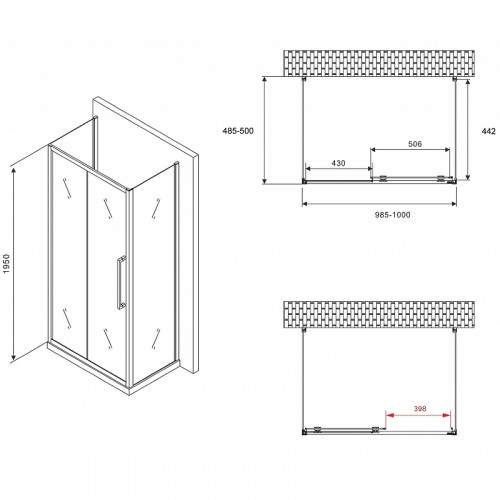 1950

485-500

442

506

430

985-1000

398