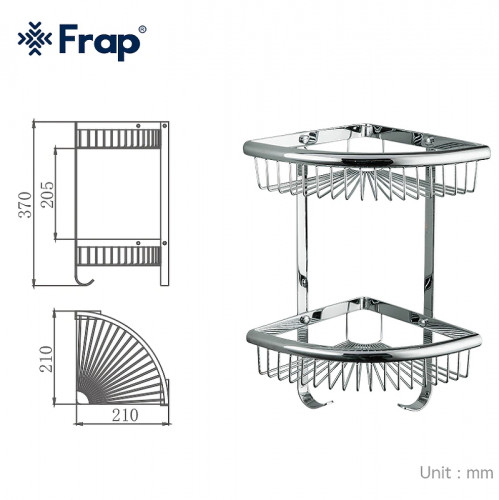 Frap®

370

205

210

210

Unit : mm