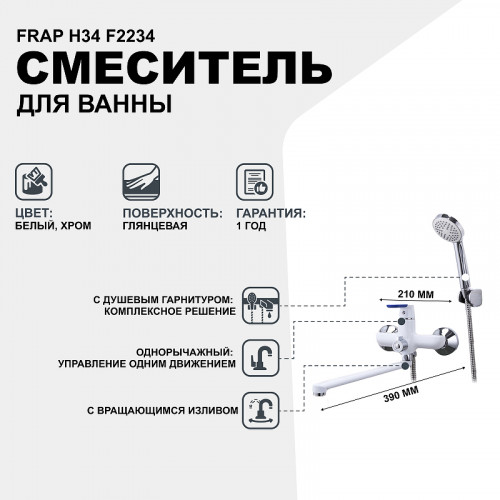 FRAP H34 F2234
СМЕСИТЕЛЬ
ДЛЯ ВАННЫ

ЦВЕТ:
БЕЛЫЙ, ХРОМ

ПОВЕРХНОСТЬ:
ГЛЯНЦЕВАЯ

ГАРАНТИЯ:
1 ГОД

С ДУШЕВЫМ ГАРНИТУРОМ:
КОМПЛЕКСНОЕ РЕШЕНИЕ

ОДНОРЫЧАЖНЫЙ:
УПРАВЛЕНИЕ ОДНИМ ДВИЖЕНИЕМ

С ВРАЩАЮЩИМСЯ ИЗЛИВОМ

210 ММ

390 ММ