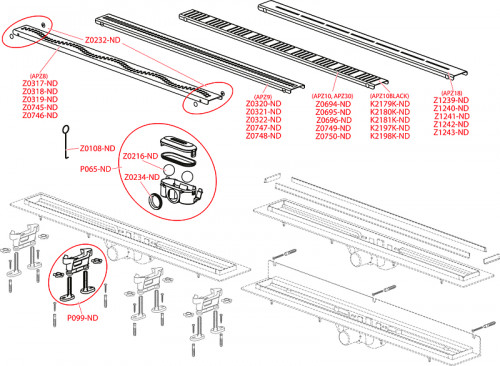 Z0232-ND

(APZ8)
Z0317-ND
Z0318-ND
Z0319-ND
Z0745-ND
Z0746-ND

(APZ9)
Z0320-ND
Z0321-ND
Z0322-ND
Z0747-ND
Z0748-ND

(APZ10, APZ30)
Z0694-ND
Z0695-ND
Z0696-ND
Z0749-ND
Z0750-ND

(APZ10BLACK)
K2179K-ND
K2180K-ND
K2181K-ND
K2197K-ND
K2198K-ND

(APZ18)
Z1239-ND
Z1240-ND
Z1241-ND
Z1242-ND
Z1243-ND

Z0108-ND

Z0216-ND
P065-ND
Z0234-ND

P099-ND