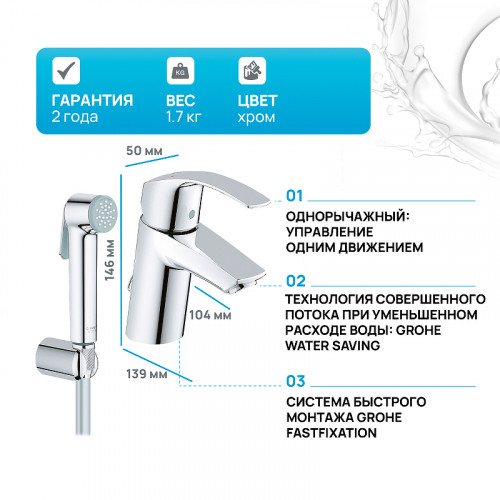 ГАРАНТИЯ
2 года

KG
ВЕС
1.7 кг

ЦВЕТ
хром

50 мм

146 мм

104 мм

139 мм

01
ОДНОРЫЧАЖНЫЙ: УПРАВЛЕНИЕ ОДНИМ ДВИЖЕНИЕМ

02
ТЕХНОЛОГИЯ СОВЕРШЕННОГО ПОТОКА ПРИ УМЕНЬШЕННОМ РАСХОДЕ ВОДЫ: GROHE WATER SAVING

03
СИСТЕМА БЫСТРОГО МОНТАЖА GROHE FASTFIXATION