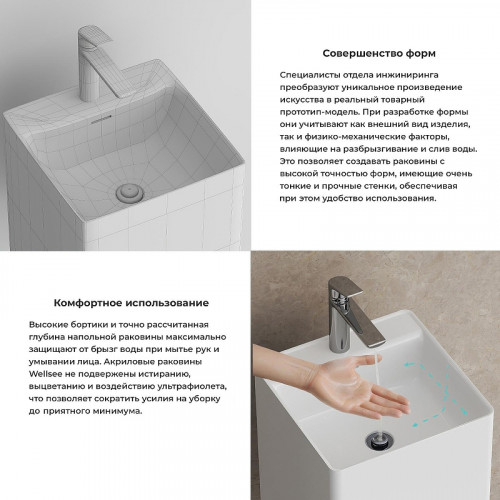 Совершенство форм

Специалисты отдела инжиниринга преобразуют уникальное произведение искусства в реальный товарный прототип-модель. При разработке формы они учитывают как внешний вид изделия, так и физико-механические факторы, влияющие на разбрызгивание и слив воды. Это позволяет создавать раковины с высокой точностью форм, имеющие очень тонкие и прочные стенки, обеспечивая при этом удобство использования.

Комфортное использование

Высокие бортики и точно рассчитанная глубина напольной раковины максимально защищают от брызг воды при мытье рук и умывании лица. Акриловые раковины Wellsee не подвержены истиранию, выцветанию и воздействию ультрафиолета, что позволяет сократить усилия на уборку до приятного минимума.