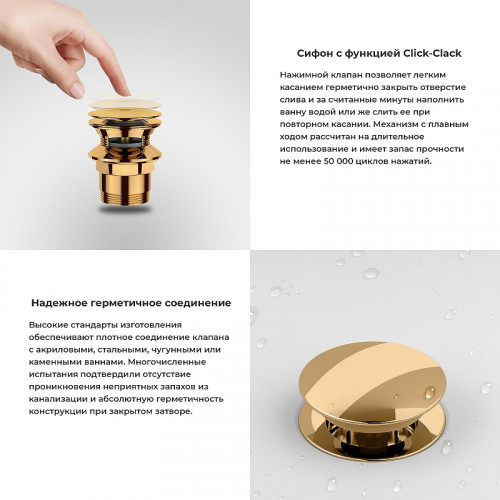 Сифон с функцией Click-Clack

Нажимной клапан позволяет легким касанием герметично закрыть отверстие слива и за считанные минуты наполнить ванну водой или же слить ее при повторном касании. Механизм с плавным ходом рассчитан на длительное использование и имеет запас прочности не менее 50 000 циклов нажатий.

Надежное герметичное соединение

Высокие стандарты изготовления обеспечивают плотное соединение клапана с акриловыми, стальными, чугунными или каменными ваннами. Многочисленные испытания подтвердили отсутствие проникновения неприятных запахов из канализации и абсолютную герметичность конструкции при закрытом затворе.