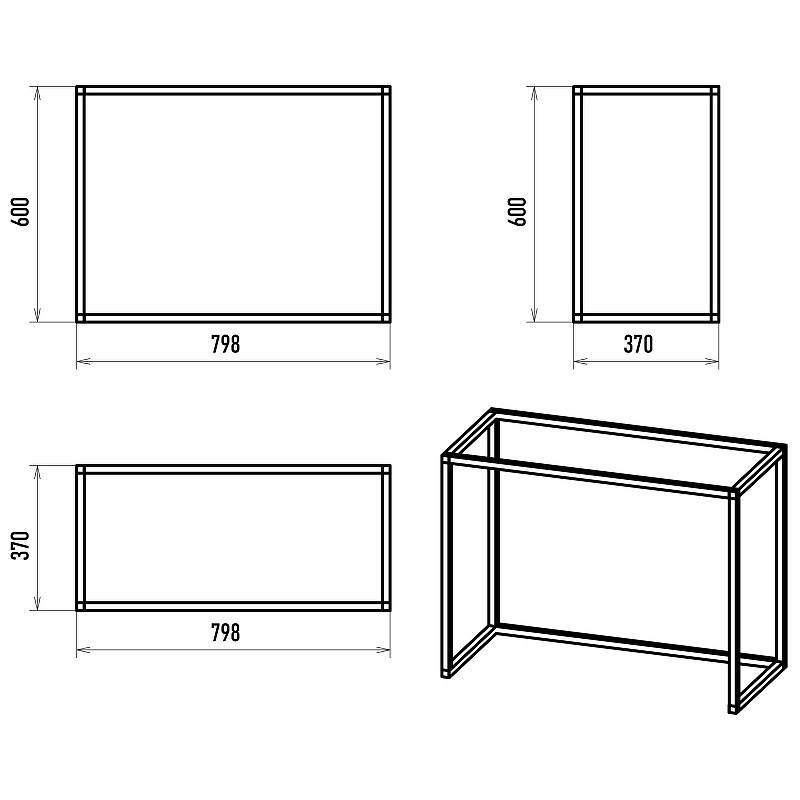 600
798
600
370
370
798