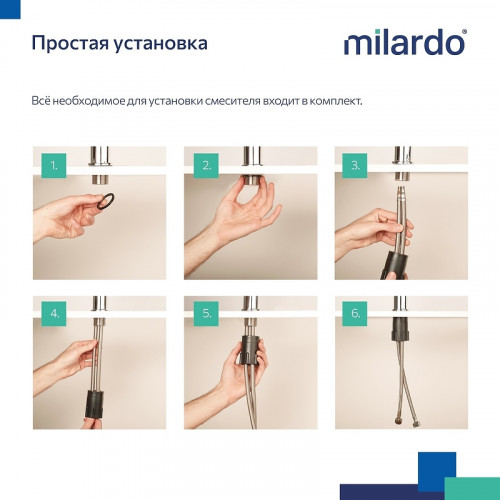 Простая установка

milardo®

Всё необходимое для установки смесителя входит в комплект.

1.

2.

3.

4.

5.

6.