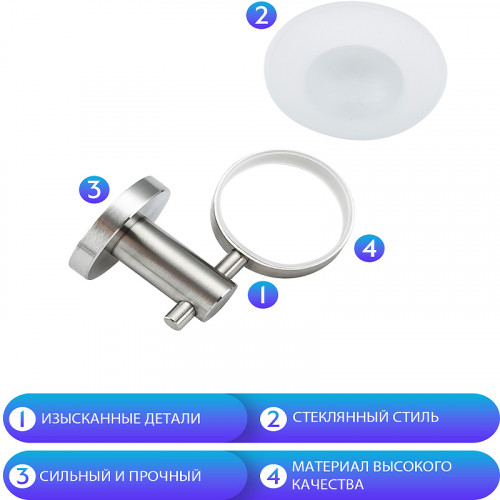 2

3

4

1

1 ИЗЫСКАННЫЕ ДЕТАЛИ

2 СТЕКЛЯННЫЙ СТИЛЬ

3 СИЛЬНЫЙ И ПРОЧНЫЙ

4 МАТЕРИАЛ ВЫСОКОГО КАЧЕСТВА