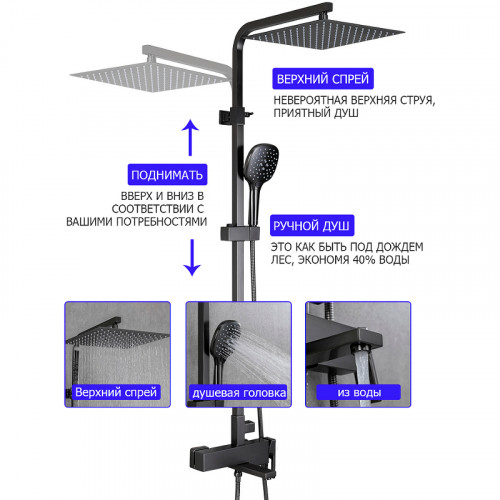 ВЕРХНИЙ СПРЕЙ

НЕВЕРОЯТНАЯ ВЕРХНЯЯ СТРУЯ, ПРИЯТНЫЙ ДУШ

ПОДНИМАТЬ

ВВЕРХ И ВНИЗ В СООТВЕТСТВИИ С ВАШИМИ ПОТРЕБНОСТЯМИ

РУЧНОЙ ДУШ

ЭТО КАК БЫТЬ ПОД ДОЖДЕМ ЛЕС, ЭКОНОМЯ 40% ВОДЫ

Верхний спрей

душевая головка

из воды