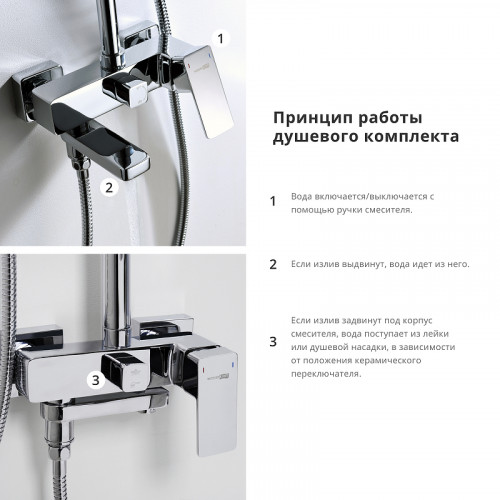 1

2

3

Принцип работы душевого комплекта

1 Вода включается/выключается с помощью ручки смесителя.

2 Если излив выдвинут, вода идет из него.

3 Если излив задвинут под корпус смесителя, вода поступает из лейки или душевой насадки, в зависимости от положения керамического переключателя.