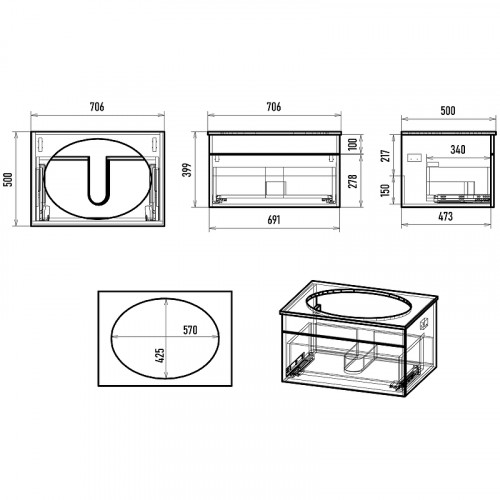 706
500
706
399
100
278
691
500
217
340
150
473
570
425