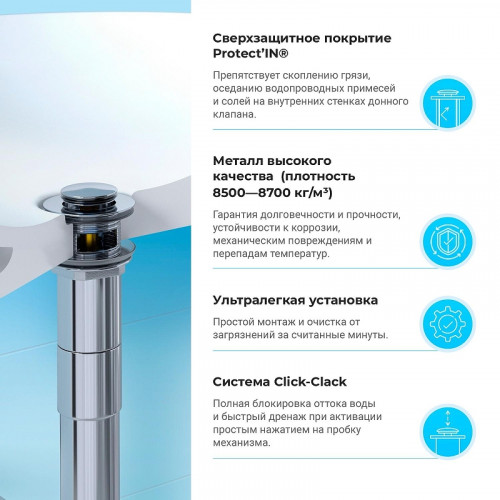 Сверхзащитное покрытие Protect'IN®

Препятствует скоплению грязи, оседанию водопроводных примесей и солей на внутренних стенках донного клапана.

Металл высокого качества (плотность 8500—8700 кг/м³)

Гарантия долговечности и прочности, устойчивости к коррозии, механическим повреждениям и перепадам температур.

Ультралегкая установка

Простой монтаж и очистка от загрязнений за считанные минуты.

Система Click-Clack

Полная блокировка оттока воды и быстрый дренаж при активации простым нажатием на пробку механизма.