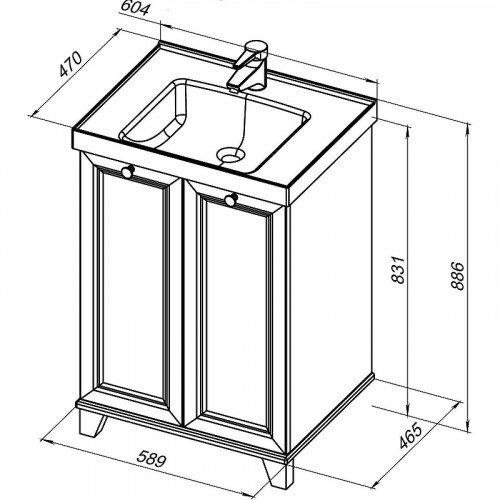 604
470
831
886
465
589