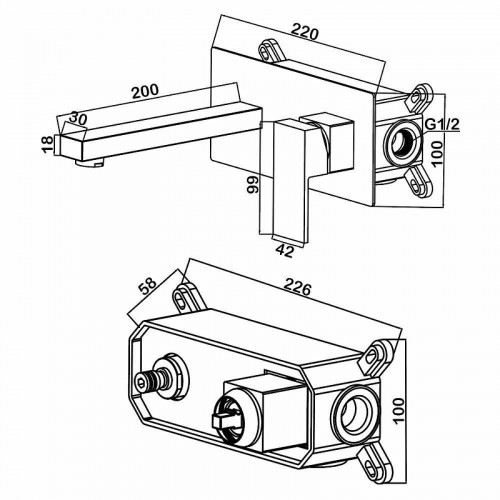 220
200
30
18
G1/2
100
99
42
58
226
100