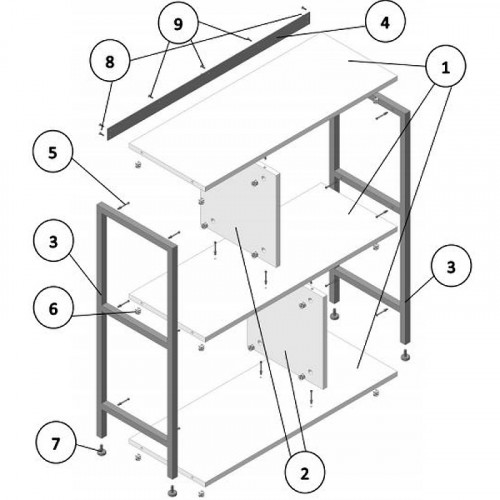 9
4
8
1
5
3
3
6
7
2