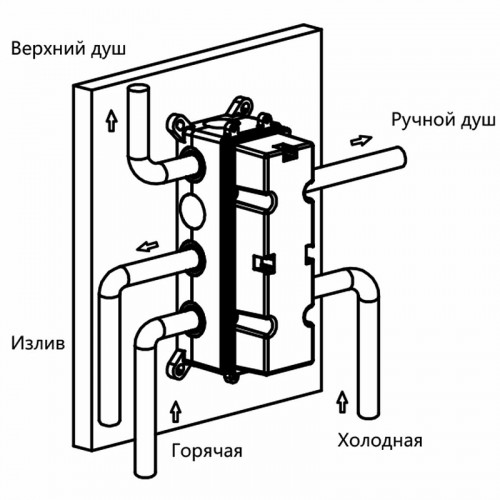 Верхний душ

Ручной душ

Излив

Горячая

Холодная