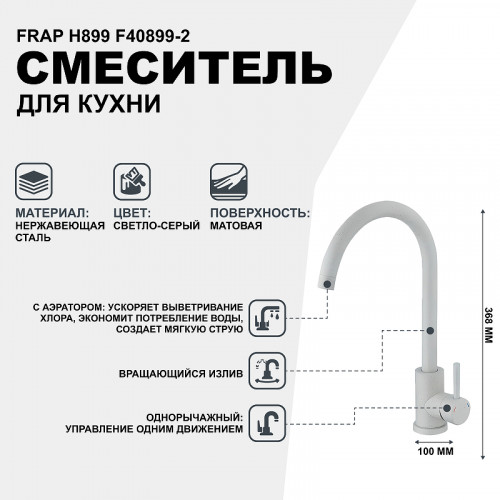 FRAP H899 F40899-2
СМЕСИТЕЛЬ
ДЛЯ КУХНИ

МАТЕРИАЛ:
НЕРЖАВЕЮЩАЯ СТАЛЬ

ЦВЕТ:
СВЕТЛО-СЕРЫЙ

ПОВЕРХНОСТЬ:
МАТОВАЯ

С АЭРАТОРОМ: УСКОРЯЕТ ВЫВЕТРИВАНИЕ ХЛОРА, ЭКОНОМИТ ПОТРЕБЛЕНИЕ ВОДЫ, СОЗДАЕТ МЯГКУЮ СТРУЮ

ВРАЩАЮЩИЙСЯ ИЗЛИВ

ОДНОРЫЧАЖНЫЙ:
УПРАВЛЕНИЕ ОДНИМ ДВИЖЕНИЕМ

368 ММ

100 ММ