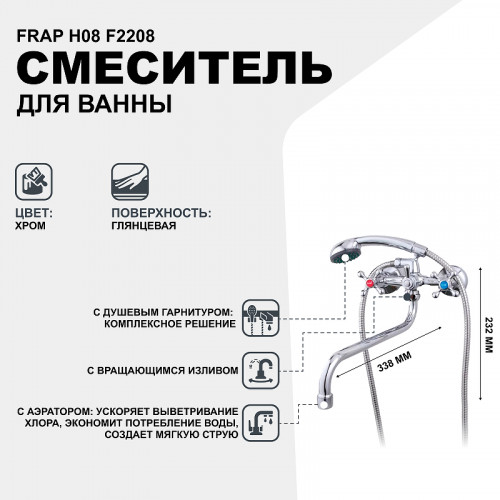 FRAP H08 F2208
СМЕСИТЕЛЬ
ДЛЯ ВАННЫ

ЦВЕТ:
ХРОМ

ПОВЕРХНОСТЬ:
ГЛЯНЦЕВАЯ

С ДУШЕВЫМ ГАРНИТУРОМ: КОМПЛЕКСНОЕ РЕШЕНИЕ

С ВРАЩАЮЩИМСЯ ИЗЛИВОМ

С АЭРАТОРОМ: УСКОРЯЕТ ВЫВЕТРИВАНИЕ ХЛОРА, ЭКОНОМИТ ПОТРЕБЛЕНИЕ ВОДЫ, СОЗДАЕТ МЯГКУЮ СТРУЮ

338 ММ

232 ММ