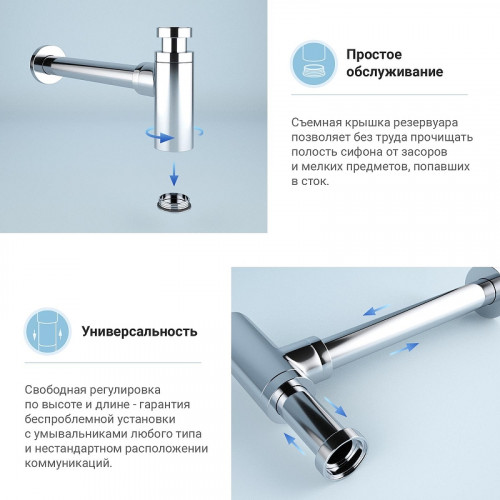 Простое обслуживание

Съемная крышка резервуара позволяет без труда прочищать полость сифона от засоров и мелких предметов, попавших в сток.

Универсальность

Свободная регулировка по высоте и длине - гарантия беспроблемной установки с умывальниками любого типа и нестандартном расположении коммуникаций.