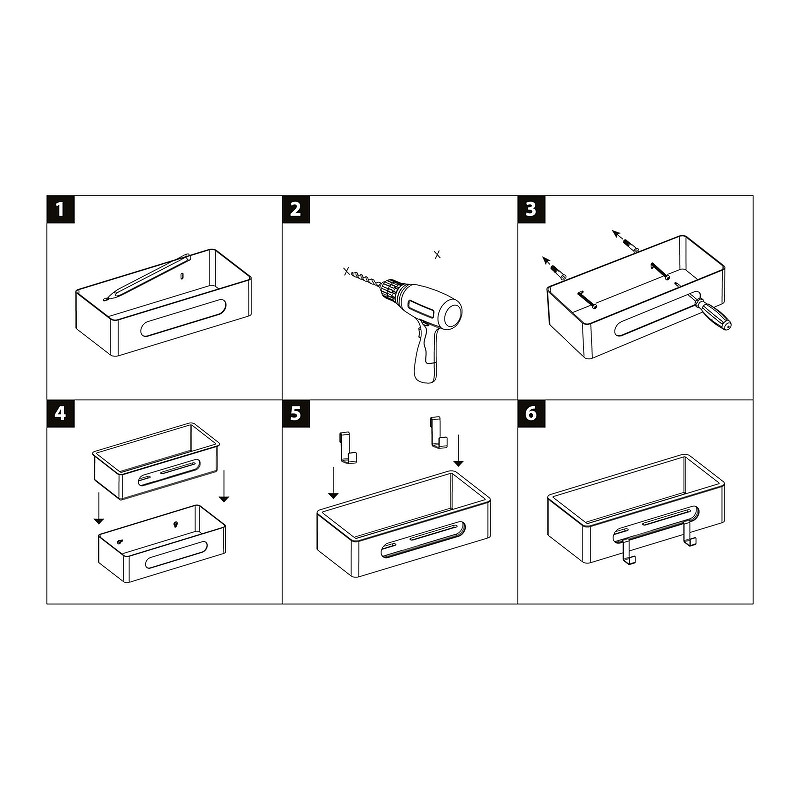 1

2

x

x

3

4

5

6