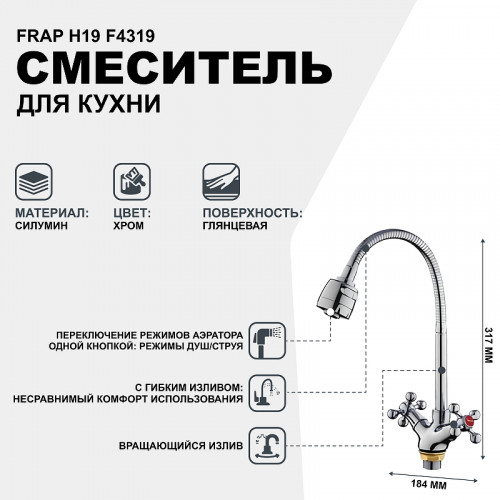 FRAP H19 F4319
СМЕСИТЕЛЬ
ДЛЯ КУХНИ

МАТЕРИАЛ:
СИЛУМИН

ЦВЕТ:
ХРОМ

ПОВЕРХНОСТЬ:
ГЛЯНЦЕВАЯ

ПЕРЕКЛЮЧЕНИЕ РЕЖИМОВ АЭРАТОРА ОДНОЙ КНОПКОЙ: РЕЖИМЫ ДУШ/СТРУЯ

С ГИБКИМ ИЗЛИВОМ: НЕСРАВНИМЫЙ КОМФОРТ ИСПОЛЬЗОВАНИЯ

ВРАЩАЮЩИЙСЯ ИЗЛИВ

317 ММ

184 ММ