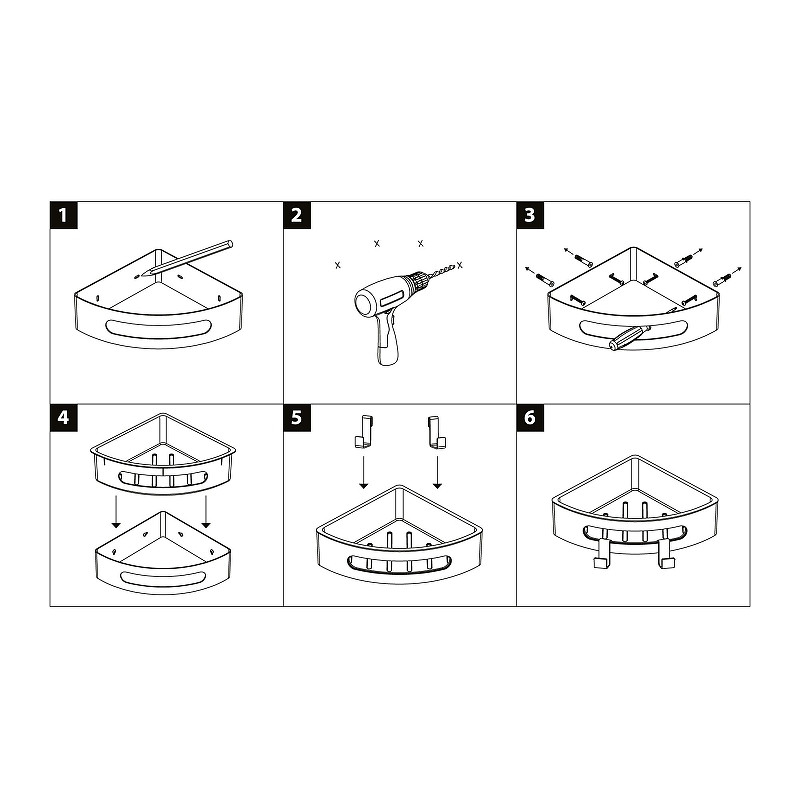 1

2

x x x x

3

4

5

6