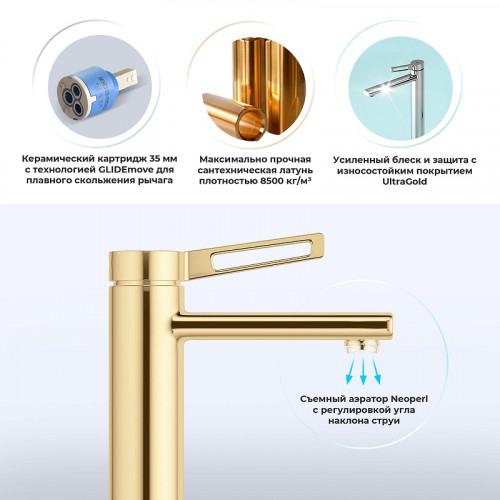 Керамический картридж 35 мм с технологией GLIDEmove для плавного скольжения рычага

Максимально прочная сантехническая латунь плотностью 8500 кг/м³

Усиленный блеск и защита с износостойким покрытием UltraGold

Съемный аэратор Neoperl с регулировкой угла наклона струи