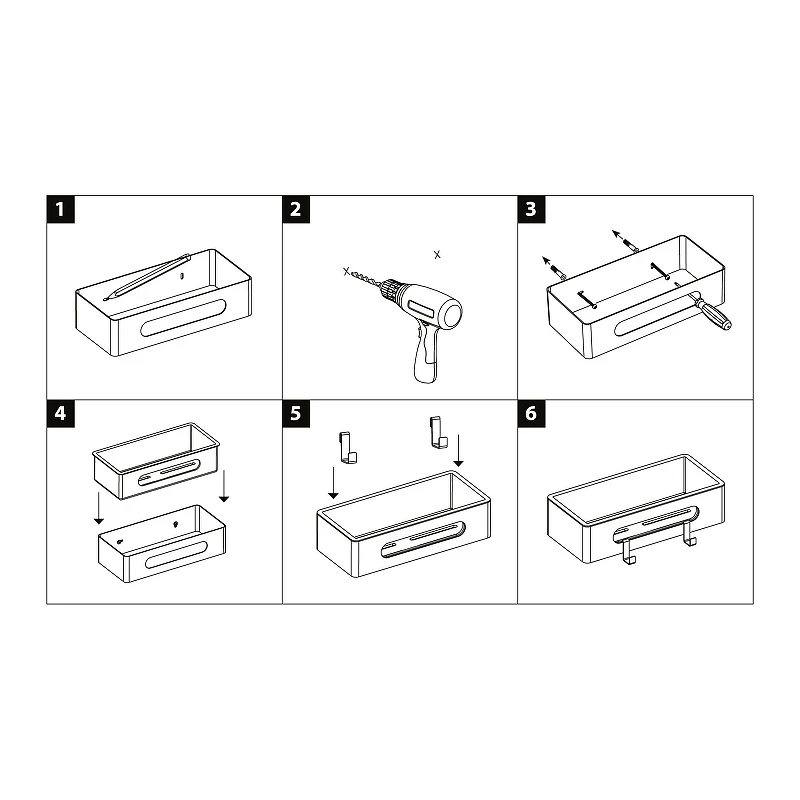 1

2

x

x

3

4

5

6