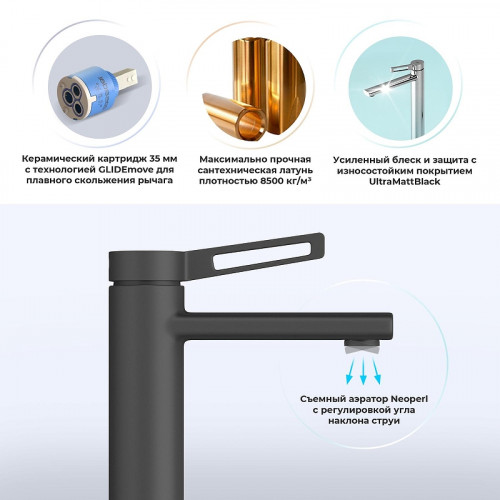 Керамический картридж 35 мм с технологией GLIDEmove для плавного скольжения рычага

Максимально прочная сантехническая латунь плотностью 8500 кг/м³

Усиленный блеск и защита с износостойким покрытием UltraMattBlack

Съемный аэратор Neoperl с регулировкой угла наклона струи