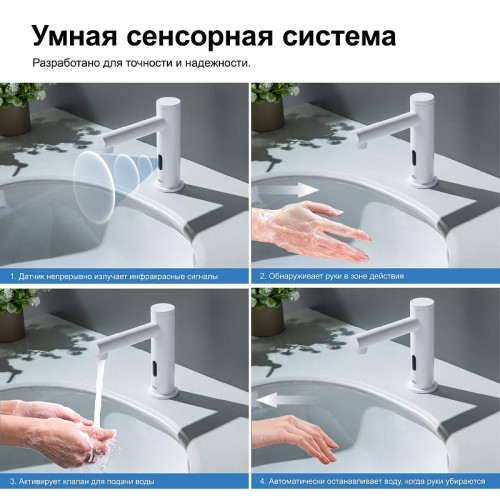 Умная сенсорная система

Разработано для точности и надежности.

1. Датчик непрерывно излучает инфракрасные сигналы

2. Обнаруживает руки в зоне действия

3. Активирует клапан для подачи воды

4. Автоматически останавливает воду, когда руки убираются