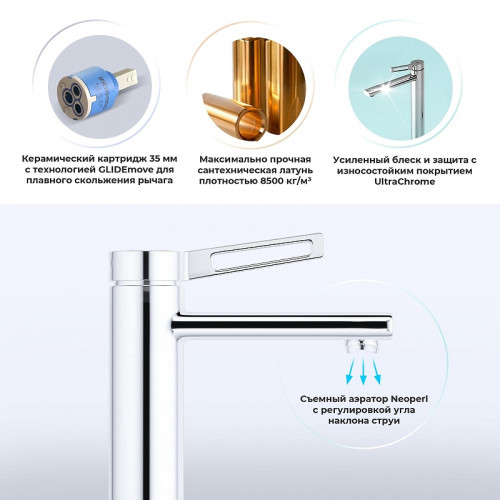 Керамический картридж 35 мм с технологией GLIDEmove для плавного скольжения рычага

Максимально прочная сантехническая латунь плотностью 8500 кг/м³

Усиленный блеск и защита с износостойким покрытием UltraChrome

Съемный аэратор Neoperl с регулировкой угла наклона струи