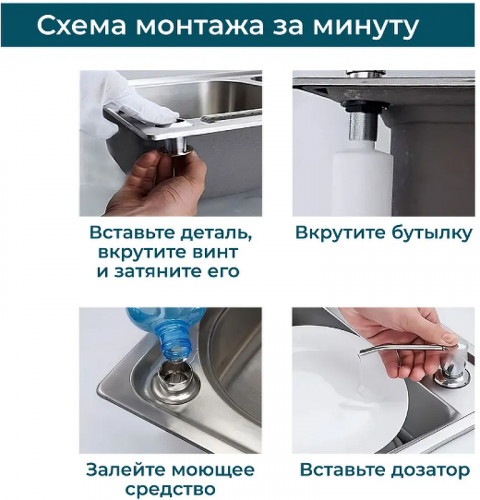 Схема монтажа за минуту

Вставьте деталь, вкрутите винт и затяните его

Вкрутите бутылку

Залейте моющее средство

Вставьте дозатор