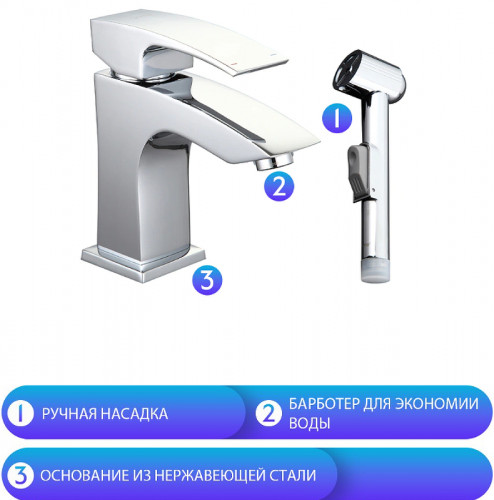 1

2

3

1 РУЧНАЯ НАСАДКА

2 БАРБОТЕР ДЛЯ ЭКОНОМИИ ВОДЫ

3 ОСНОВАНИЕ ИЗ НЕРЖАВЕЮЩЕЙ СТАЛИ