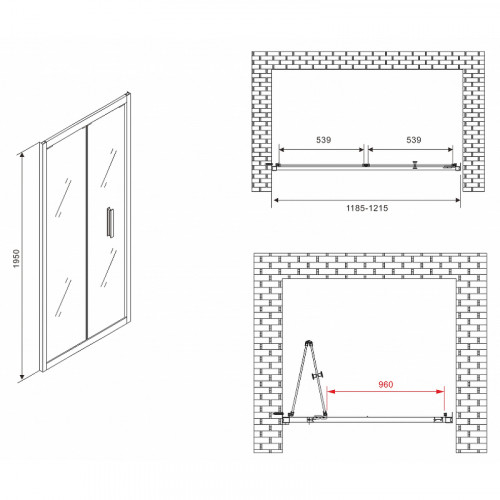 1950

539

539

1185-1215

960