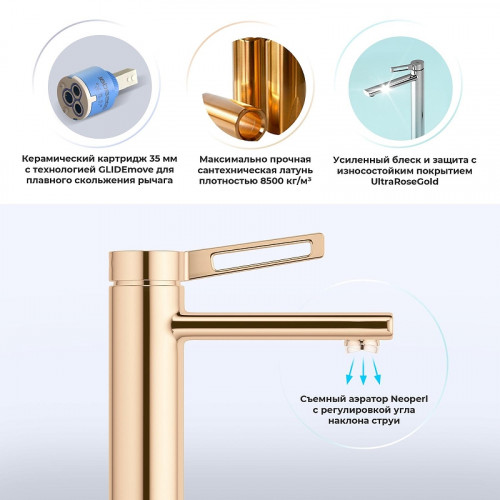 Керамический картридж 35 мм с технологией GLIDEmove для плавного скольжения рычага

Максимально прочная сантехническая латунь плотностью 8500 кг/м³

Усиленный блеск и защита с износостойким покрытием UltraRoseGold

Съемный аэратор Neoperl с регулировкой угла наклона струи