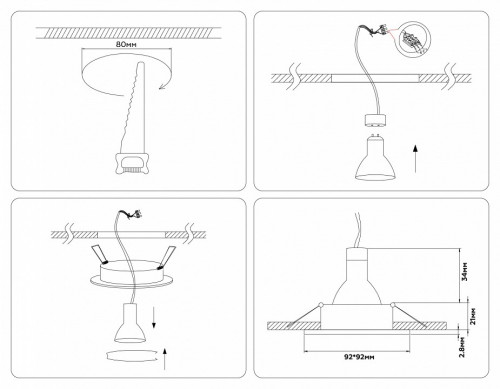 80мм

34мм

21мм

2.8мм

92*92мм