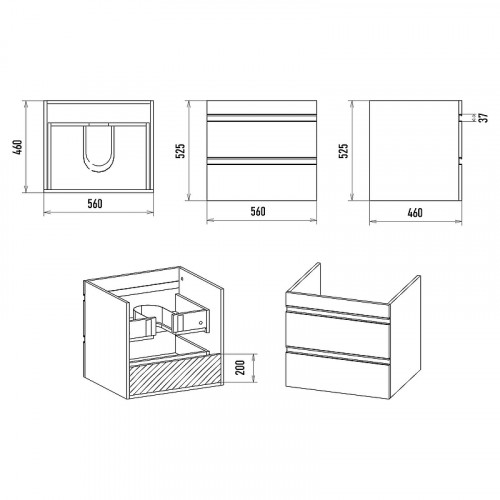 460
560
525
560
525
37
460
200