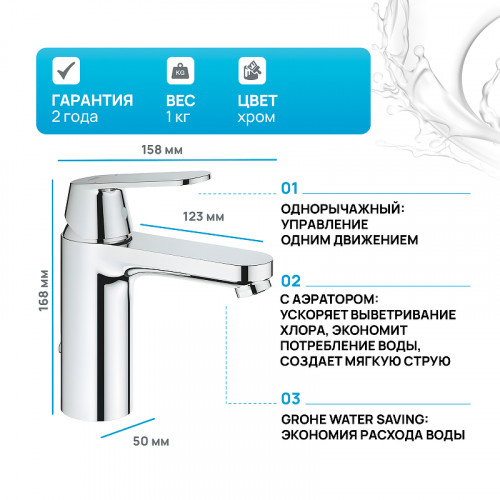 KG

ГАРАНТИЯ
2 года

ВЕС
1 кг

ЦВЕТ
хром

158 мм

123 мм

168 мм

50 мм

01
ОДНОРЫЧАЖНЫЙ: УПРАВЛЕНИЕ ОДНИМ ДВИЖЕНИЕМ

02
С АЭРАТОРОМ: УСКОРЯЕТ ВЫВЕТРИВАНИЕ ХЛОРА, ЭКОНОМИТ ПОТРЕБЛЕНИЕ ВОДЫ, СОЗДАЕТ МЯГКУЮ СТРУЮ

03
GROHE WATER SAVING: ЭКОНОМИЯ РАСХОДА ВОДЫ