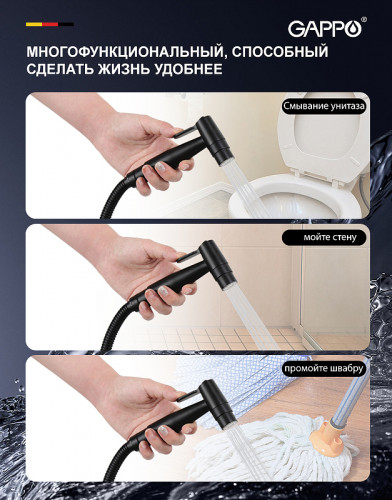 GAPPO®

МНОГОФУНКЦИОНАЛЬНЫЙ, СПОСОБНЫЙ СДЕЛАТЬ ЖИЗНЬ УДОБНЕЕ

Смывание унитаза

мойте стену

промойте швабру