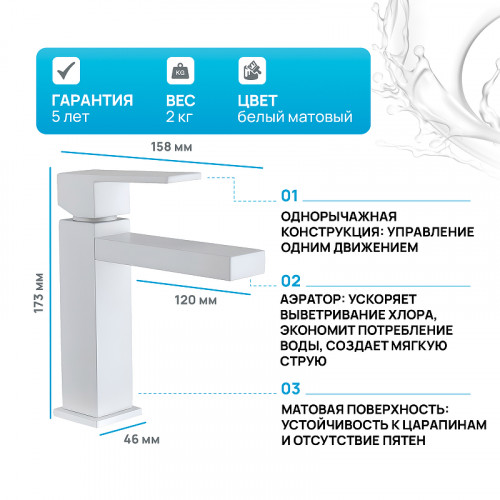 ГАРАНТИЯ
5 лет

KG
ВЕС
2 кг

ЦВЕТ
белый матовый

158 мм

173 мм

120 мм

46 мм

01
ОДНОРЫЧАЖНАЯ КОНСТРУКЦИЯ: УПРАВЛЕНИЕ ОДНИМ ДВИЖЕНИЕМ

02
АЭРАТОР: УСКОРЯЕТ ВЫВЕТРИВАНИЕ ХЛОРА, ЭКОНОМИТ ПОТРЕБЛЕНИЕ ВОДЫ, СОЗДАЕТ МЯГКУЮ СТРУЮ

03
МАТОВАЯ ПОВЕРХНОСТЬ: УСТОЙЧИВОСТЬ К ЦАРАПИНАМ И ОТСУТСТВИЕ ПЯТЕН