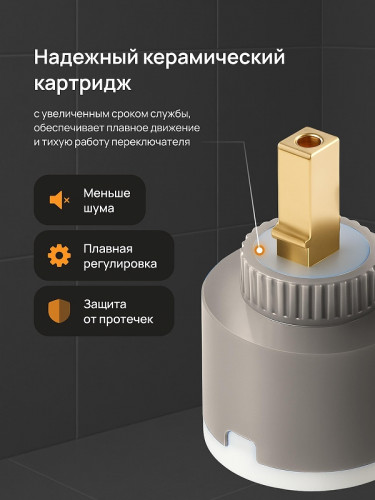 Надежный керамический картридж

с увеличенным сроком службы, обеспечивает плавное движение и тихую работу переключателя

Меньше шума

Плавная регулировка

Защита от протечек