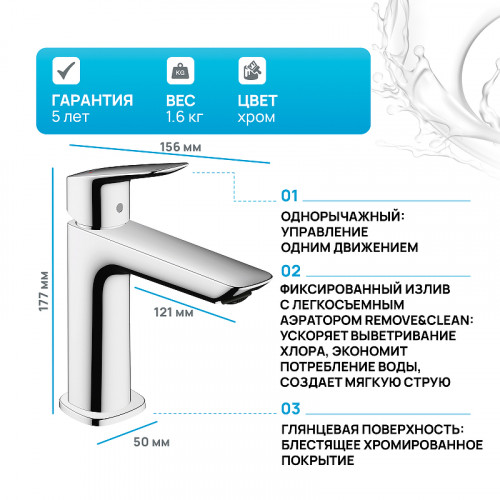 ГАРАНТИЯ
5 лет

KG

ВЕС
1.6 кг

ЦВЕТ
хром

156 мм

177 мм

121 мм

50 мм

01

ОДНОРЫЧАЖНЫЙ: УПРАВЛЕНИЕ ОДНИМ ДВИЖЕНИЕМ

02

ФИКСИРОВАННЫЙ ИЗЛИВ С ЛЕГКОСЪЕМНЫМ АЭРАТОРОМ REMOVE&CLEAN: УСКОРЯЕТ ВЫВЕТРИВАНИЕ ХЛОРА, ЭКОНОМИТ ПОТРЕБЛЕНИЕ ВОДЫ, СОЗДАЕТ МЯГКУЮ СТРУЮ

03

ГЛЯНЦЕВАЯ ПОВЕРХНОСТЬ: БЛЕСТЯЩЕЕ ХРОМИРОВАННОЕ ПОКРЫТИЕ