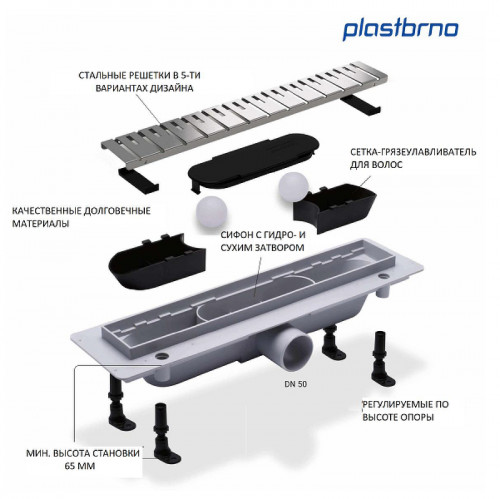 plastbrno

СТАЛЬНЫЕ РЕШЕТКИ В 5-ТИ ВАРИАНТАХ ДИЗАЙНА

СЕТКА-ГРЯЗЕУЛАВЛИВАТЕЛЬ ДЛЯ ВОЛОС

КАЧЕСТВЕННЫЕ ДОЛГОВЕЧНЫЕ МАТЕРИАЛЫ

СИФОН С ГИДРО- И СУХИМ ЗАТВОРОМ

DN 50

РЕГУЛИРУЕМЫЕ ПО ВЫСОТЕ ОПОРЫ

МИН. ВЫСОТА СТАНОВКИ 65 ММ