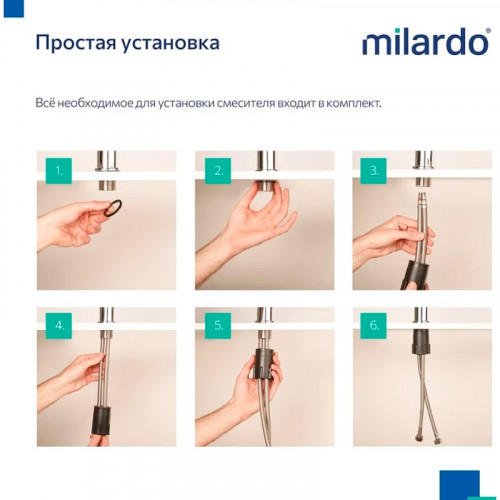 Простая установка

milardo®

Всё необходимое для установки смесителя входит в комплект.

1.

2.

3.

4.

5.

6.