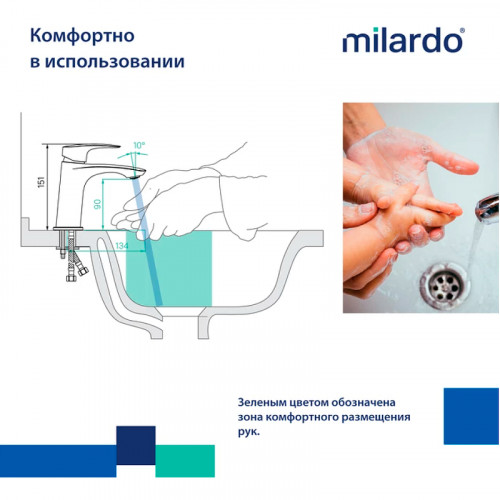 Комфортно в использовании

milardo®

10°

151

90

134

Зеленым цветом обозначена зона комфортного размещения рук.