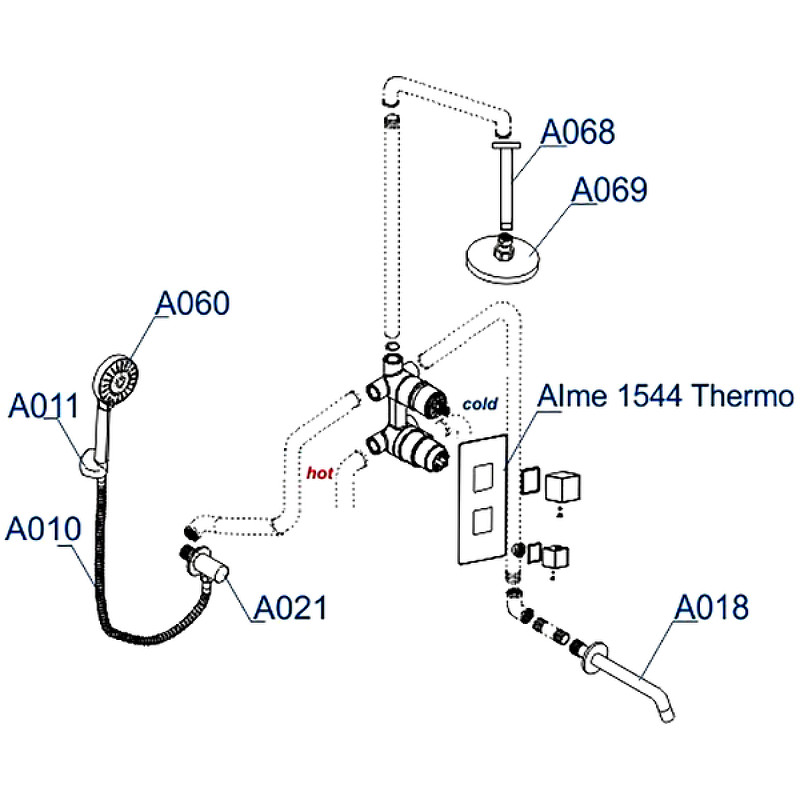 A068

A069

A060

A011

cold

Alme 1544 Thermo

hot

A010

A021

A018