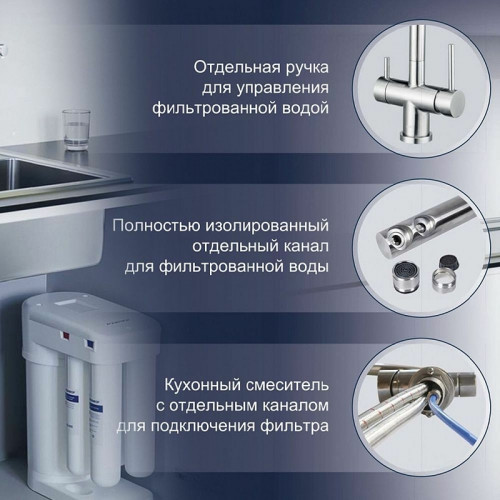 Отдельная ручка для управления фильтрованной водой

Полностью изолированный отдельный канал для фильтрованной воды

Кухонный смеситель с отдельным каналом для подключения фильтра